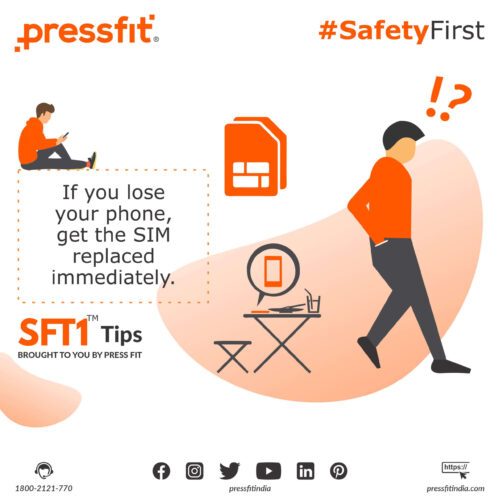 pressfit®

#SafetyFirst

!?

If you lose your phone, get the SIM replaced immediately.

SFT1™ Tips
BROUGHT TO YOU BY PRESS FIT

1800-2121-770

pressfitindia

https://

pressfitindia.com